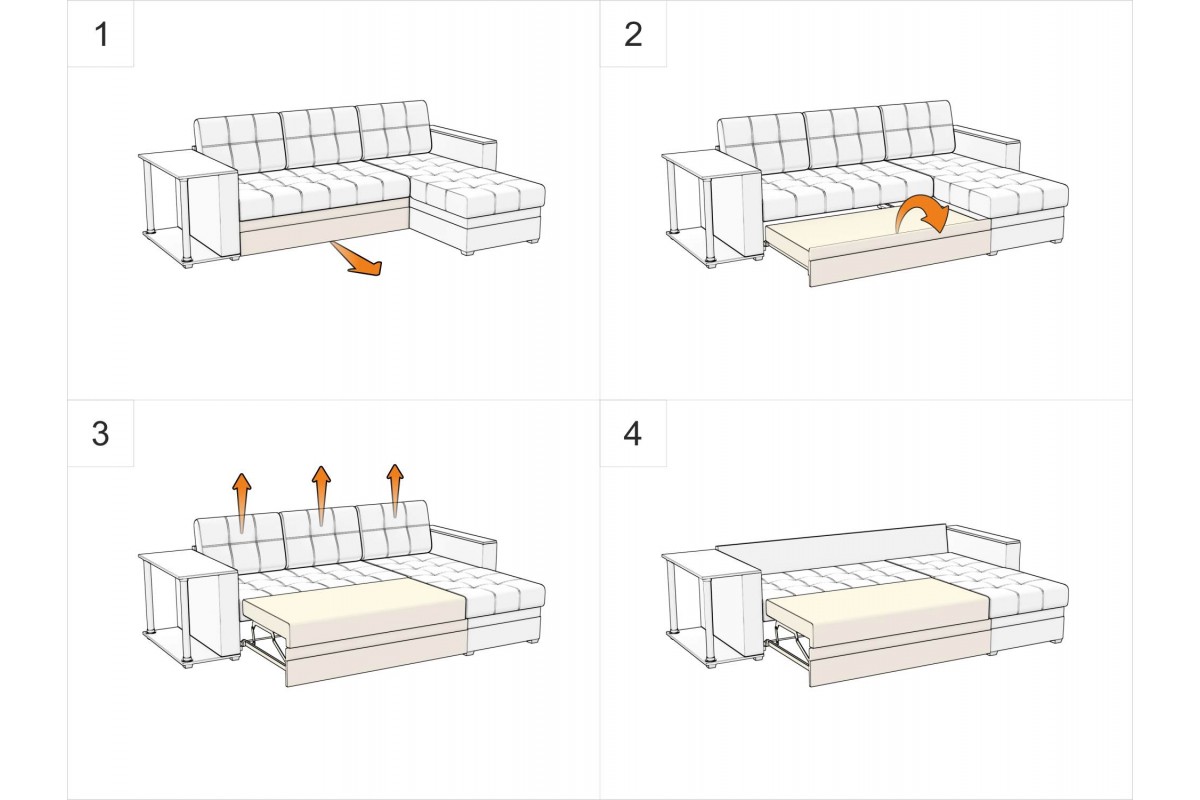 1

2

3

4