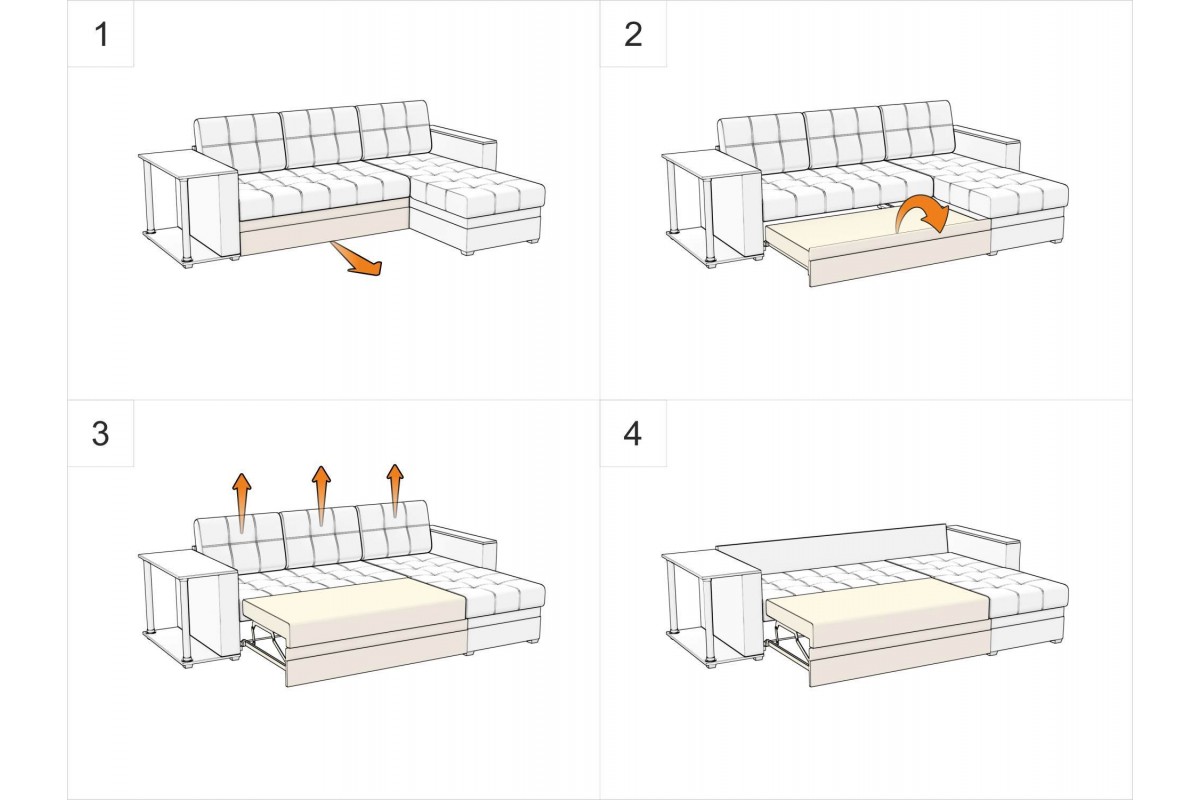 1

2

3

4